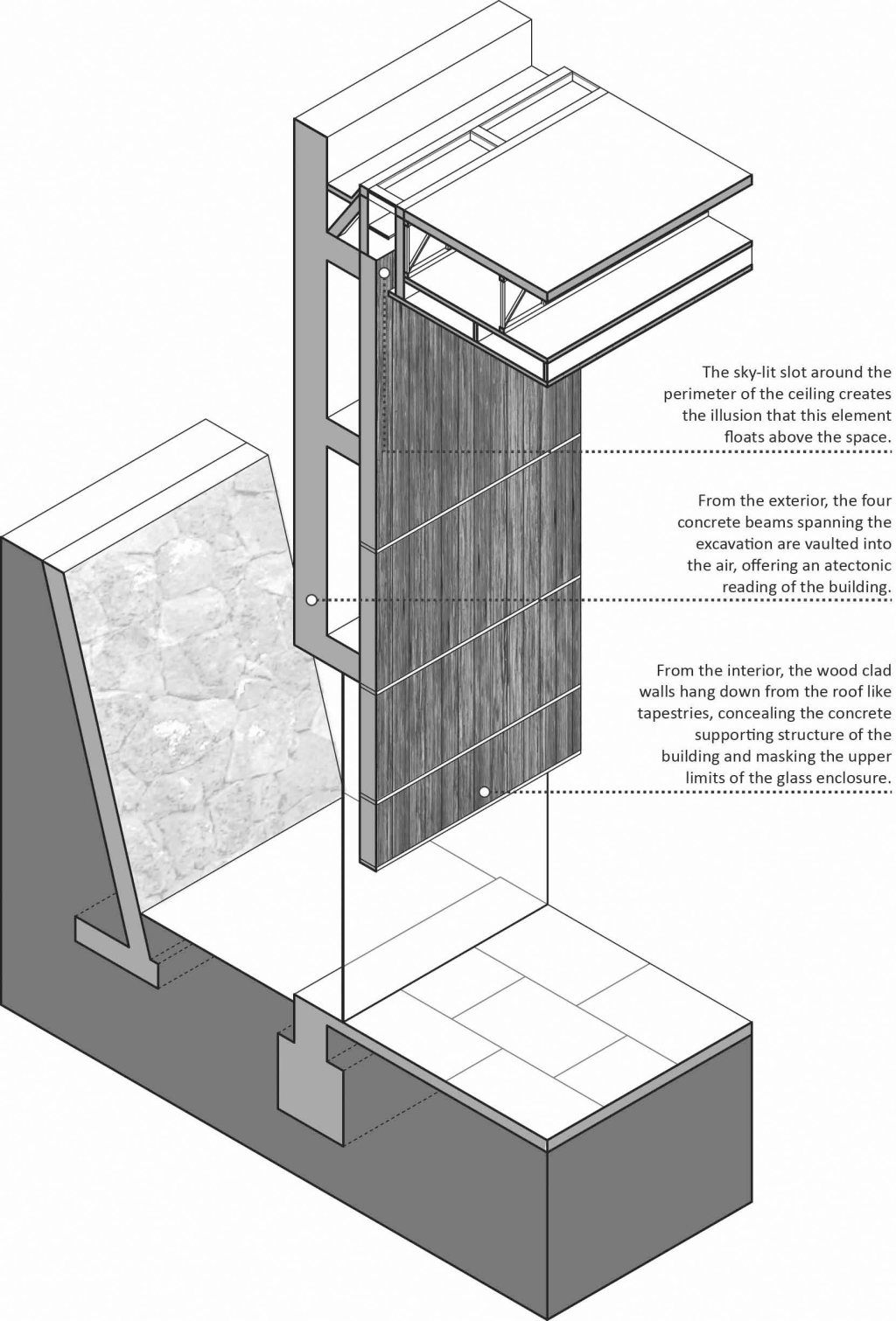 The sky-lit slot around the perimeter of the ceiling creates the illusion that this element floats above the space.

From the exterior, the four concrete beams spanning the excavation are vaulted into the air, offering an atectonic reading of the building.

From the interior, the wood clad walls hang down from the roof like tapestries, concealing the concrete supporting structure of the building and masking the upper limits of the glass enclosure.