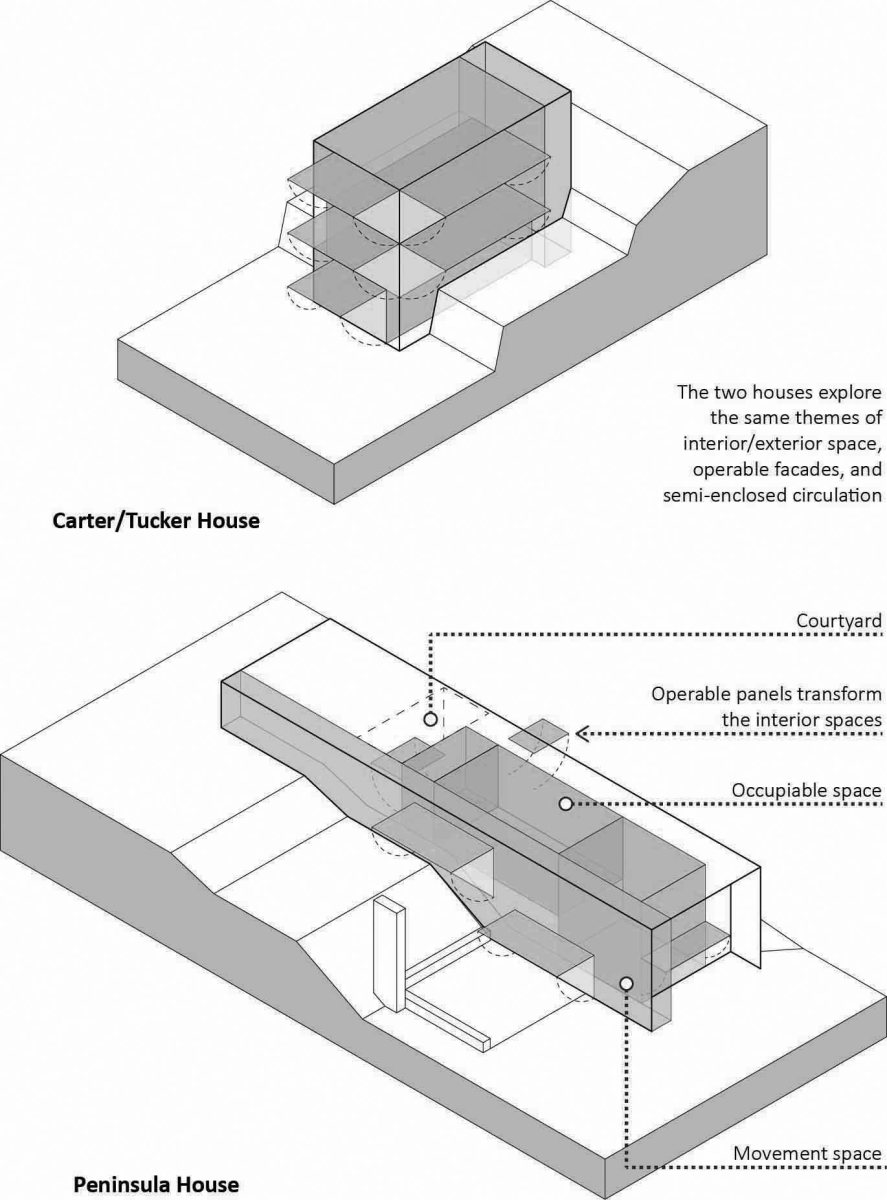 The two houses explore the same themes of interior/exterior space, operable facades, and semi-enclosed circulation

Carter/Tucker House

Courtyard

Operable panels transform the interior spaces

Occupiable space

Movement space

Peninsula House