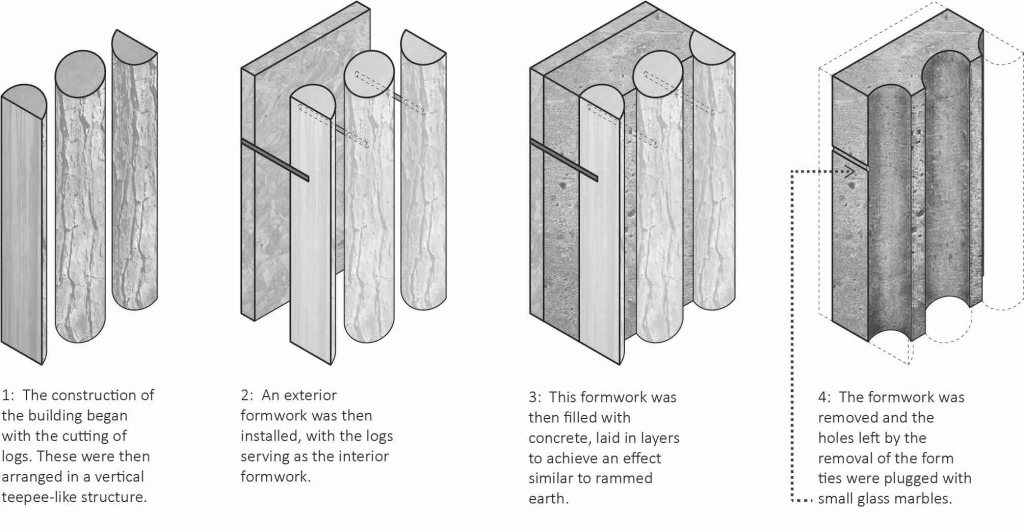 1: The construction of the building began with the cutting of logs. These were then arranged in a vertical teepee-like structure.

2: An exterior formwork was then installed, with the logs serving as the interior formwork.

3: This formwork was then filled with concrete, laid in layers to achieve an effect similar to rammed earth.

4: The formwork was removed and the holes left by the removal of the form ties were plugged with small glass marbles.