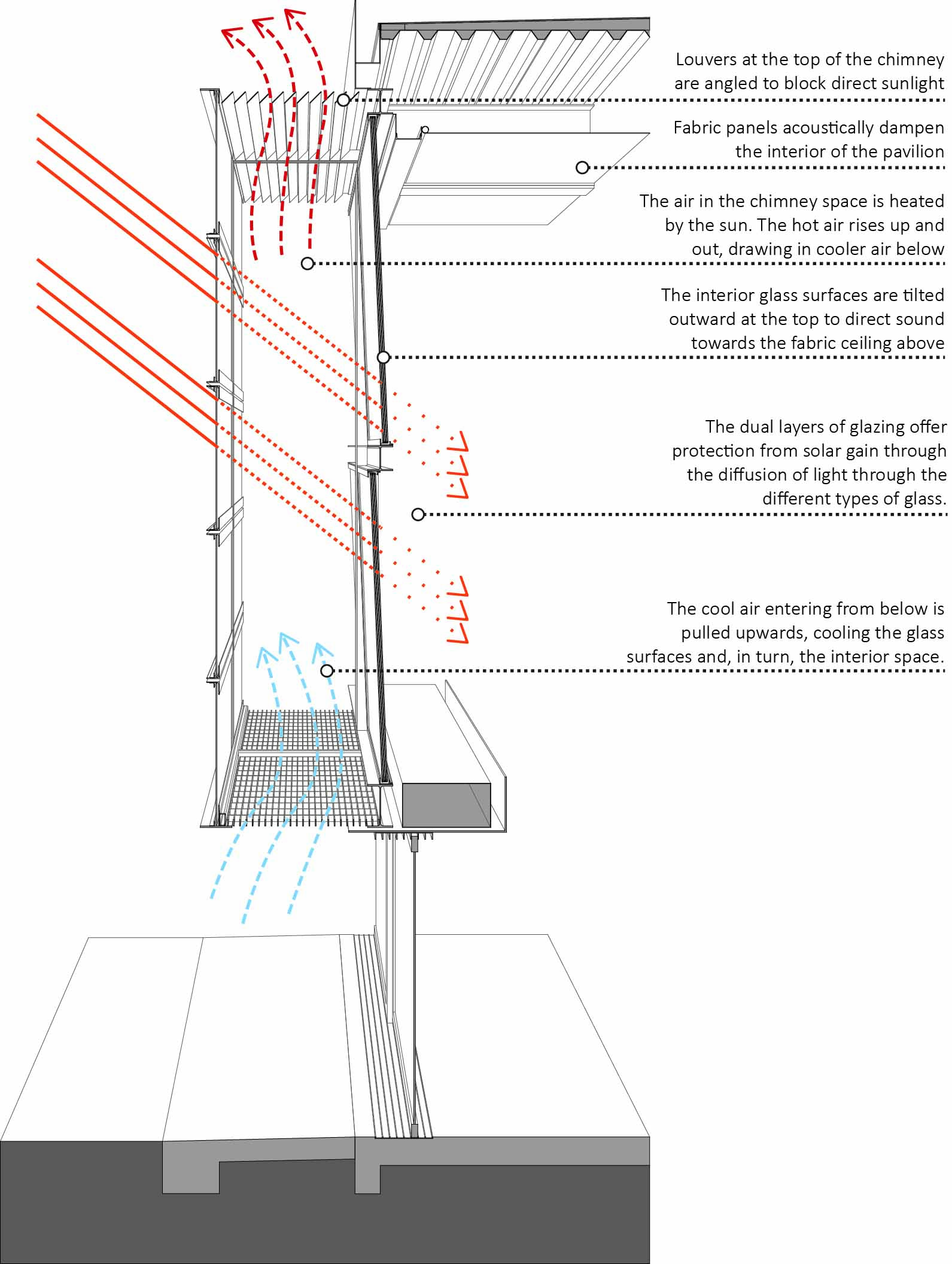 Louvers at the top of the chimney are angled to block direct sunlight

Fabric panels acoustically dampen the interior of the pavilion

The air in the chimney space is heated by the sun. The hot air rises up and out, drawing in cooler air below

The interior glass surfaces are tilted outward at the top to direct sound towards the fabric ceiling above

The dual layers of glazing offer protection from solar gain through the diffusion of light through the different types of glass.

The cool air entering from below is pulled upwards, cooling the glass surfaces and, in turn, the interior space.