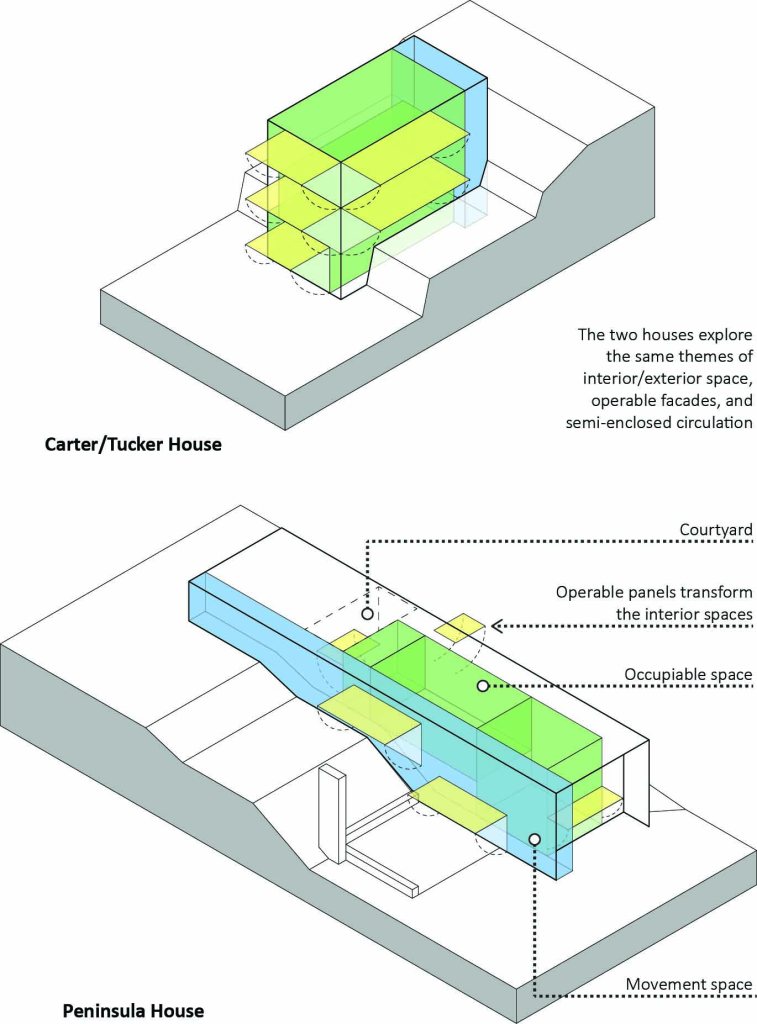 The two houses explore the same themes of interior/exterior space, operable facades, and semi-enclosed circulation

Carter/Tucker House

Courtyard

Operable panels transform the interior spaces

Occupiable space

Movement space

Peninsula House