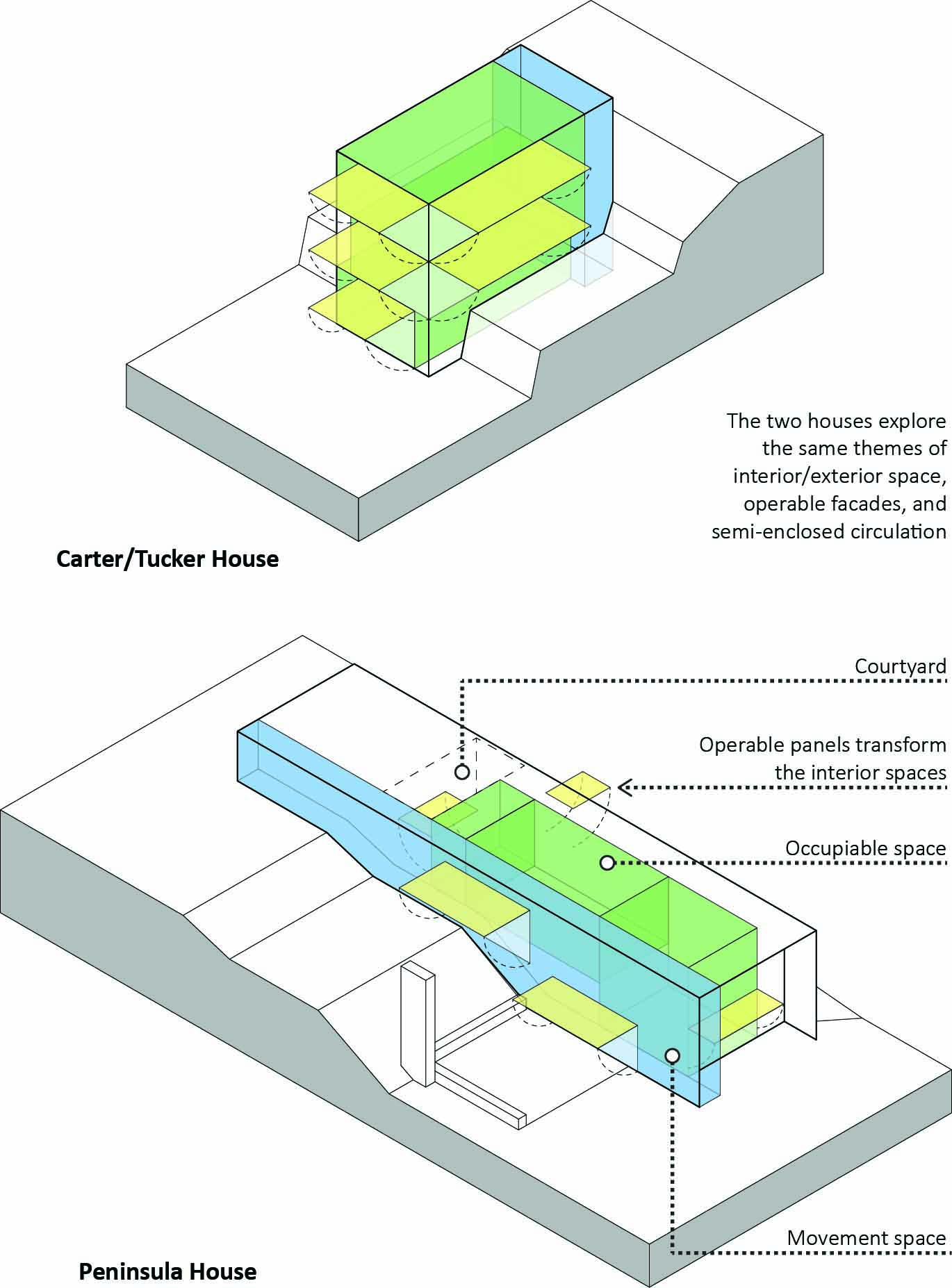 The two houses explore the same themes of interior/exterior space, operable facades, and semi-enclosed circulation

Carter/Tucker House

Courtyard

Operable panels transform the interior spaces

Occupiable space

Movement space

Peninsula House