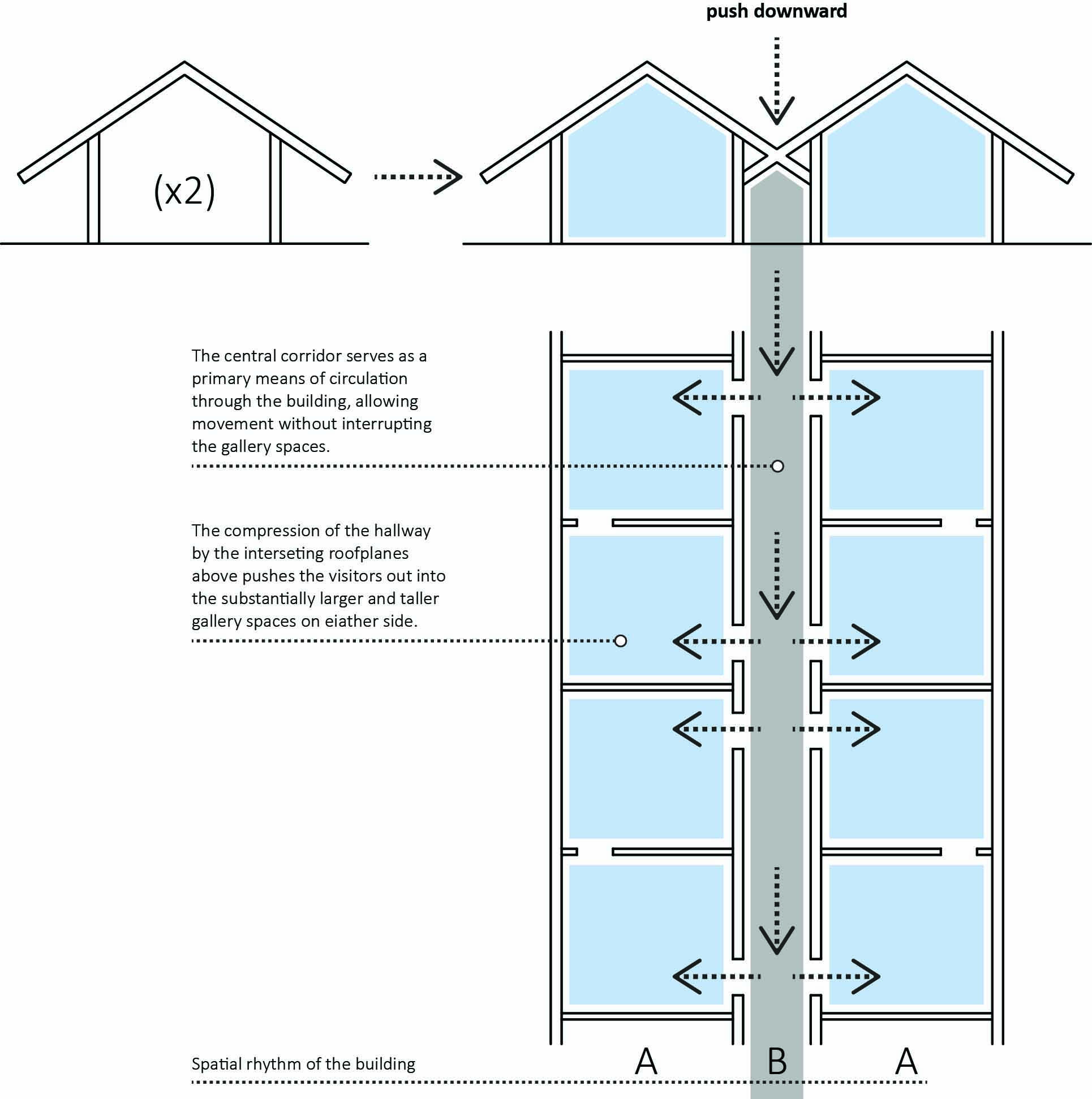 push downward

(x2)

The central corridor serves as a primary means of circulation through the building, allowing movement without interrupting the gallery spaces.

The compression of the hallway by the interseting roofplanes above pushes the visitors out into the substantially larger and taller gallery spaces on eiather side.

Spatial rhythm of the building

A B A