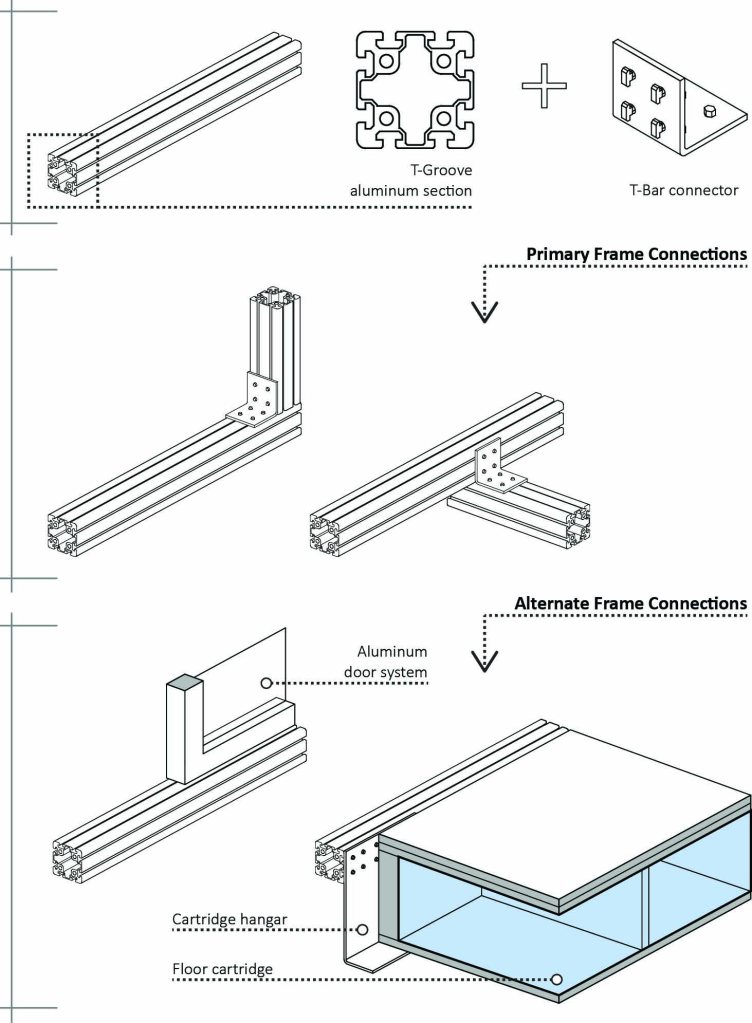 T-Groove aluminum section

T-Bar connector

Primary Frame Connections

Alternate Frame Connections

Aluminum door system

Cartridge hangar

Floor cartridge